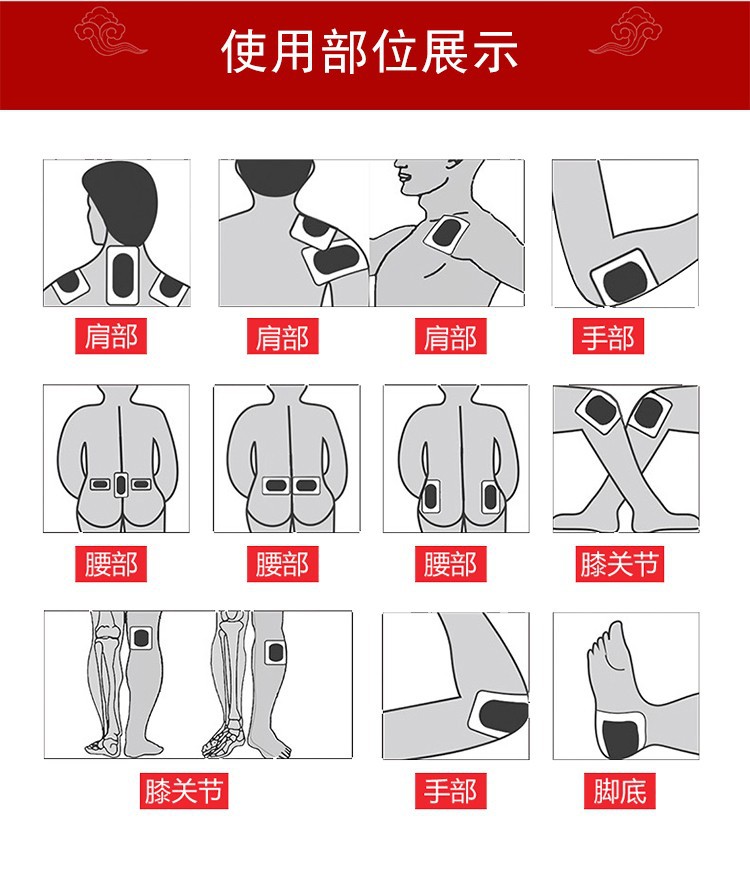 使用部位展示

肩部

肩部

肩部

手部

腰部

腰部

腰部

膝关节

膝关节

手部

脚底