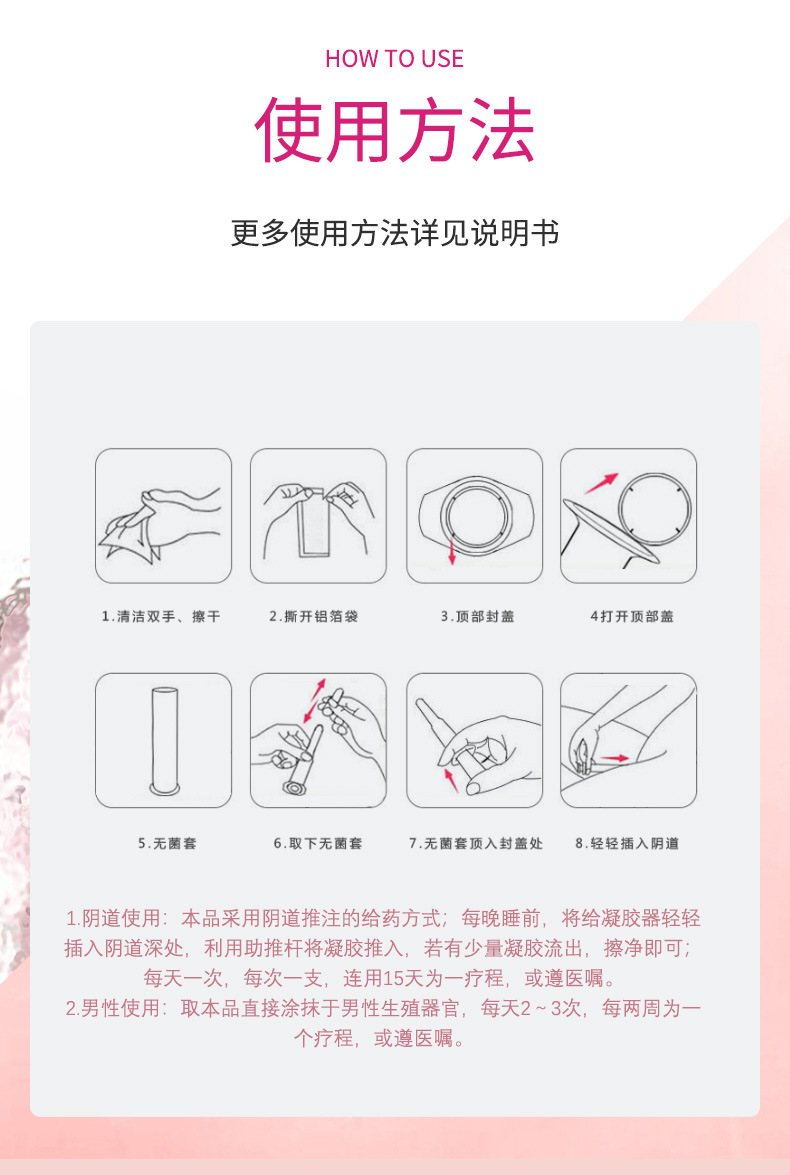 HOW TO USE

使用方法

更多使用方法详见说明书

1.清洁双手、擦干

2.撕开铝箔袋

3.顶部封盖

4打开顶部盖

5.无菌套

6.取下无菌套

7.无菌套顶入封盖处

8.轻轻插入阴道

1.阴道使用：本品采用阴道推注的给药方式；每晚睡前，将给凝胶器轻轻插入阴道深处，利用助推杆将凝胶推入，若有少量凝胶流出，擦净即可；每天一次，每次一支，连用15天为一疗程，或遵医嘱。
2.男性使用：取本品直接涂抹于男性生殖器官，每天2～3次，每两周为一个疗程，或遵医嘱。